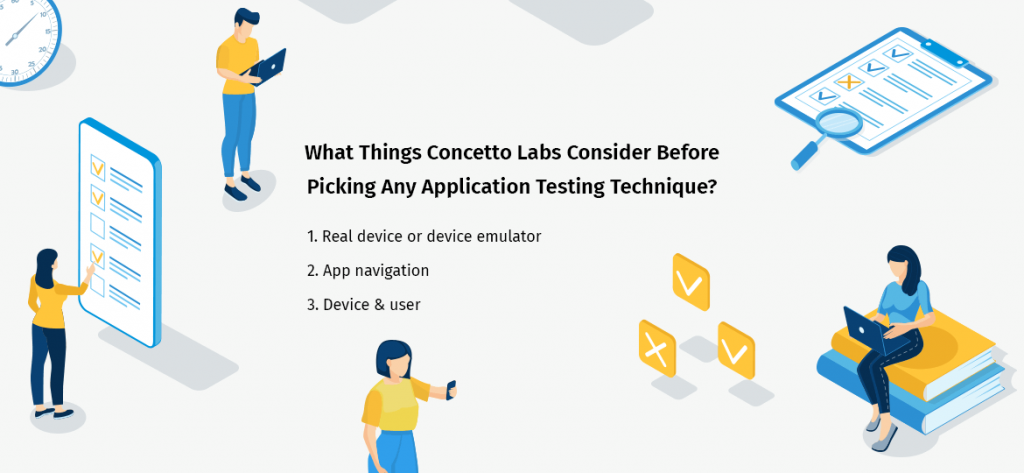 What Things Concetto Labs Consider Before Picking Any Application Testing Technique?

1. Real device or device emulator

2. App navigation

3. Device & user